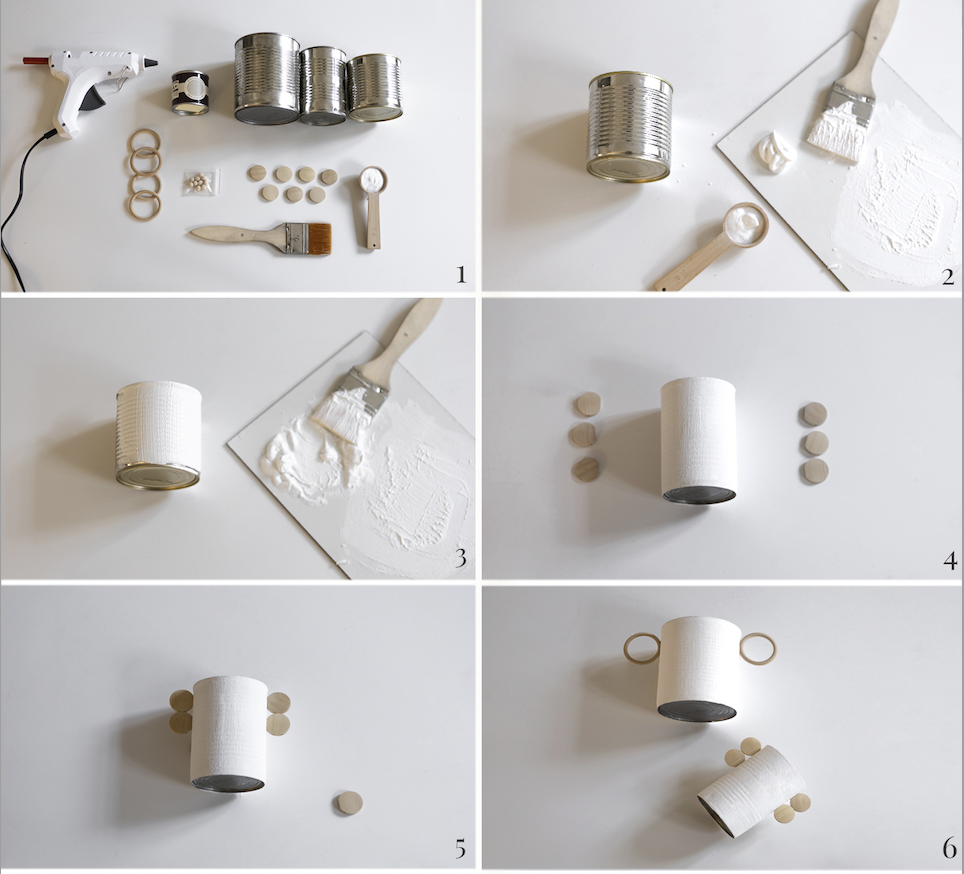 1

2

3

4

5

6